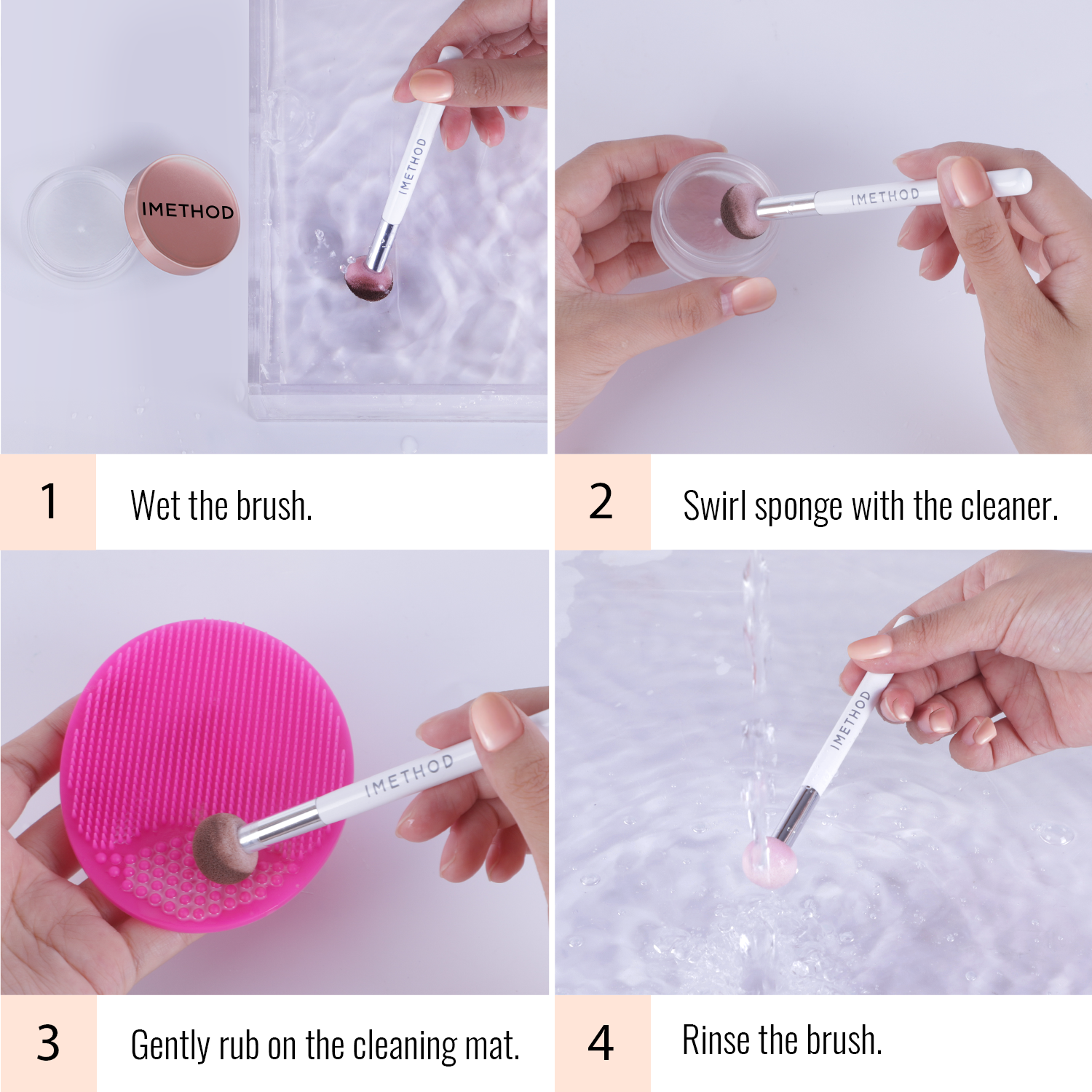 IMETHOD

IMETHOD

1 Wet the brush.

IMETHOD

2 Swirl sponge with the cleaner.

IMETHOD

3 Gently rub on the cleaning mat.

IMETHOD

4 Rinse the brush.